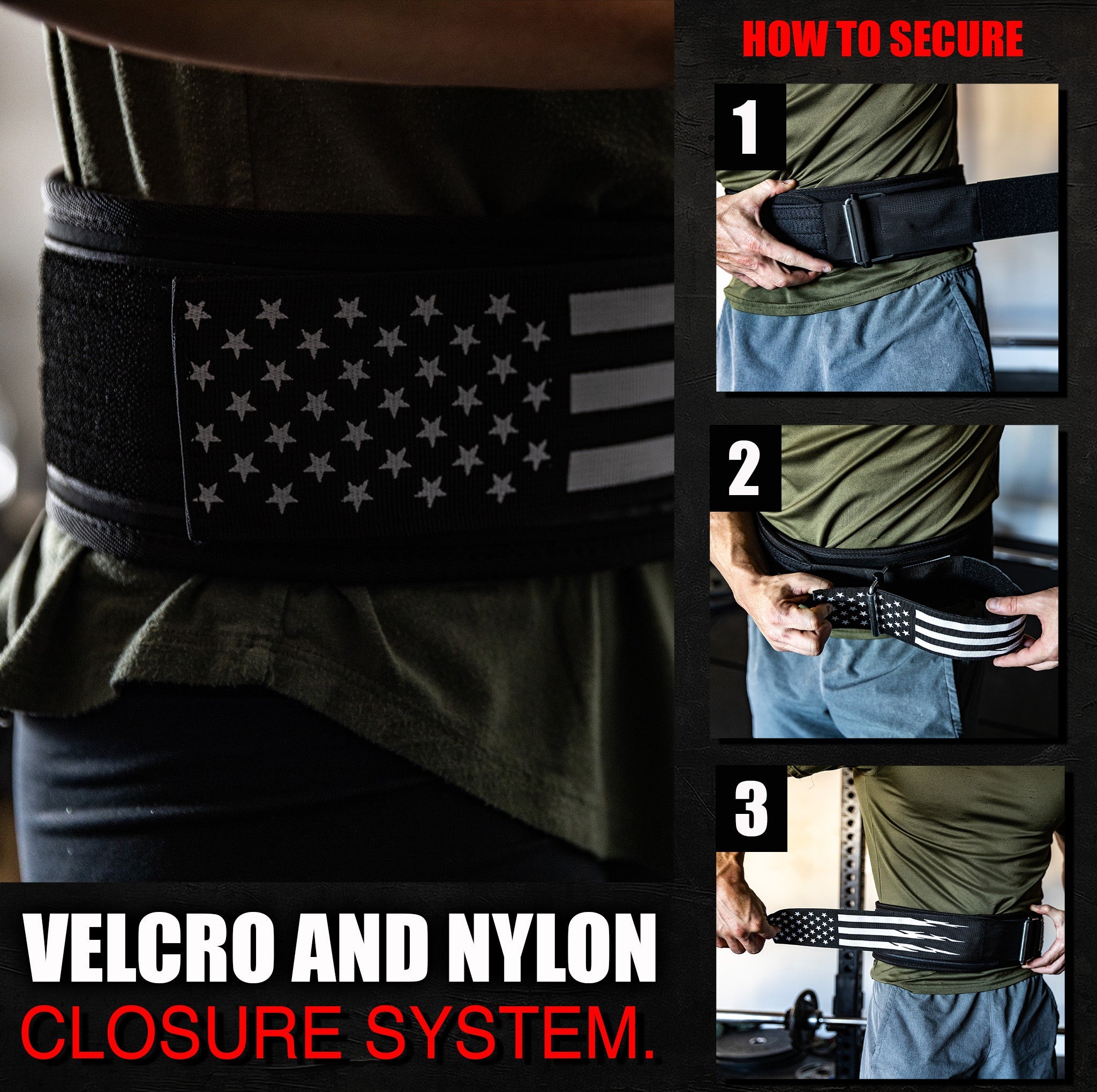 HOW TO SECURE

1

2

3

VELCRO AND NYLON
CLOSURE SYSTEM.