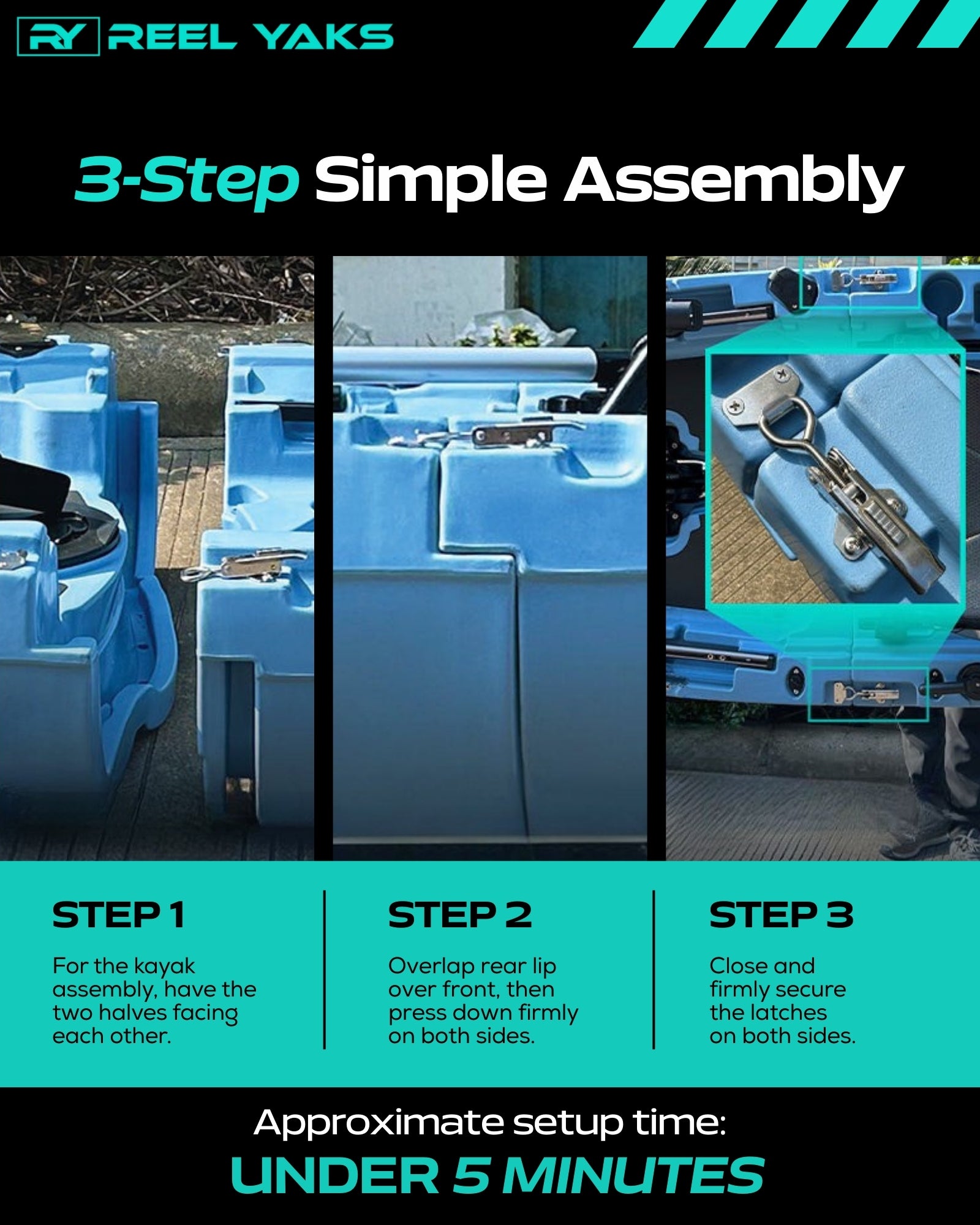 RY REEL YAKS

3-Step Simple Assembly

STEP 1

For the kayak assembly, have the two halves facing each other.

STEP 2

Overlap rear lip over front, then press down firmly on both sides.

STEP 3

Close and firmly secure the latches on both sides.

Approximate setup time:

UNDER 5 MINUTES