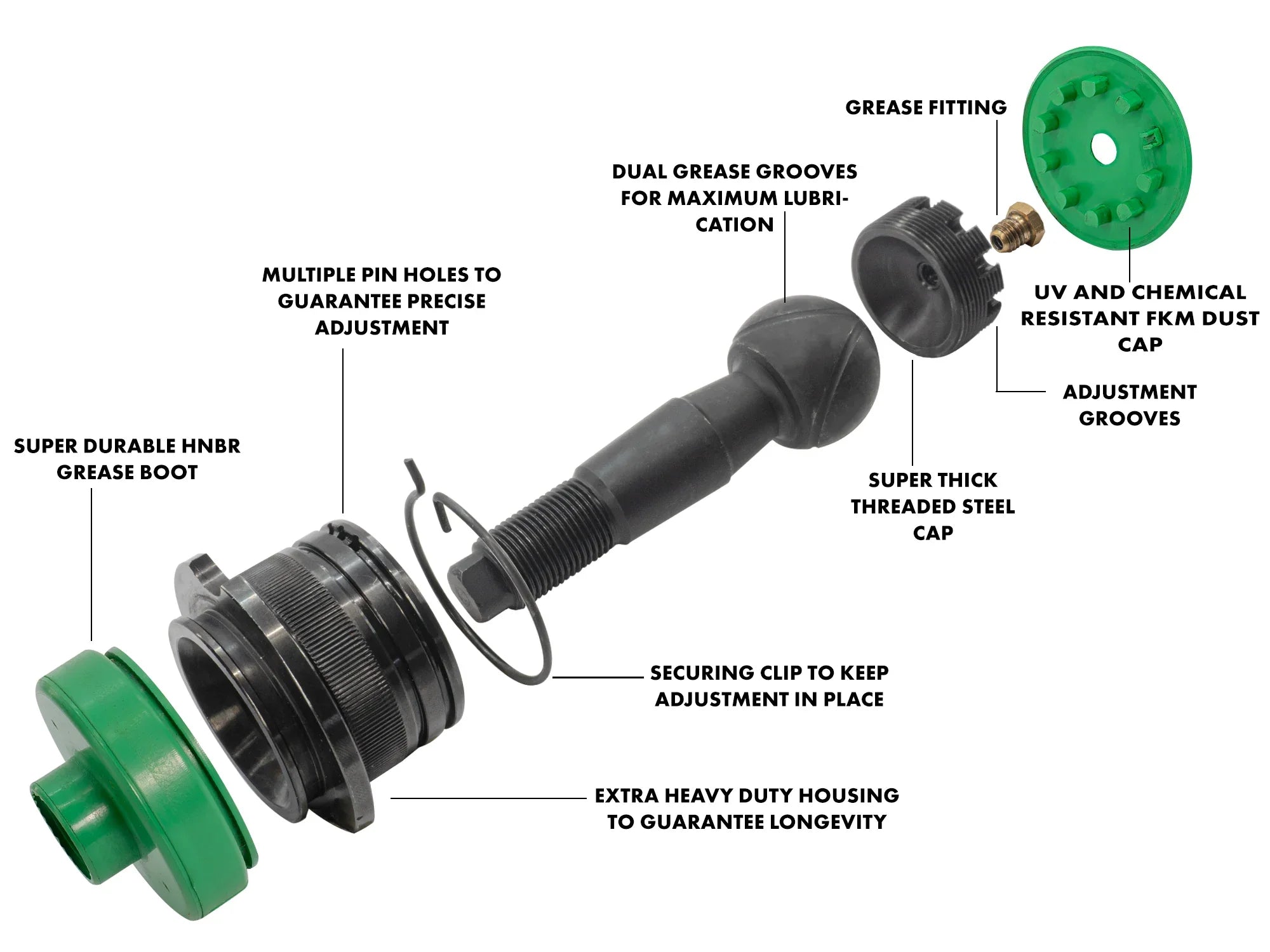 GREASE FITTING

DUAL GREASE GROOVES FOR MAXIMUM LUBRICATION

MULTIPLE PIN HOLES TO GUARANTEE PRECISE ADJUSTMENT

UV AND CHEMICAL RESISTANT FKM DUST CAP

ADJUSTMENT GROOVES

SUPER DURABLE HNBR GREASE BOOT

SUPER THICK THREADED STEEL CAP

SECURING CLIP TO KEEP ADJUSTMENT IN PLACE

EXTRA HEAVY DUTY HOUSING TO GUARANTEE LONGEVITY